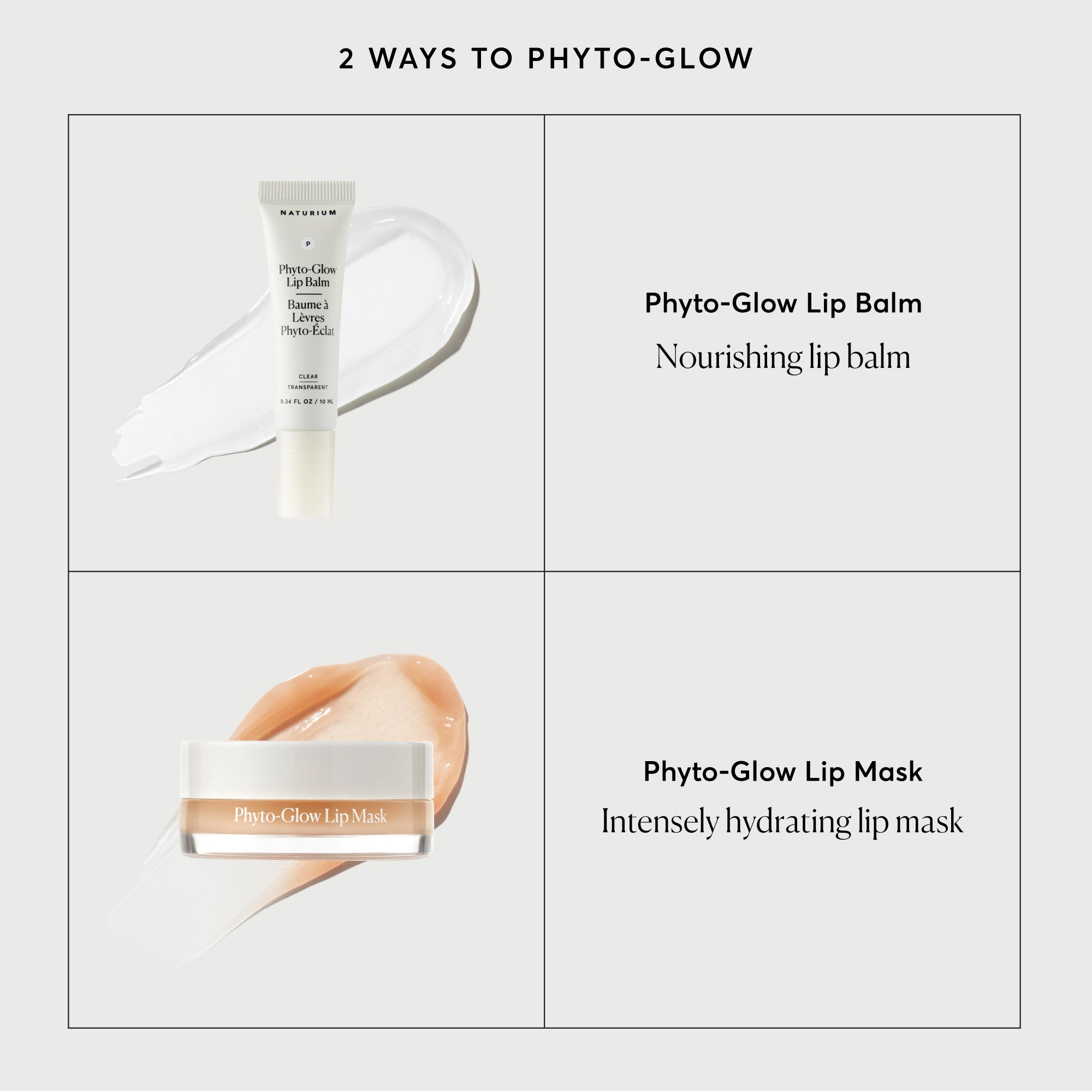 2 WAYS TO PHYTO-GLOW

NATURIUM

P

Phyto-Glow Lip Balm

Baume à Lèvres Phyto-Éclat

CLEAR

TRANSPARENT

0.34 FL OZ / 10 ML

Phyto-Glow Lip Balm

Nourishing lip balm

Phyto-Glow Lip Mask

Phyto-Glow Lip Mask

Intensely hydrating lip mask